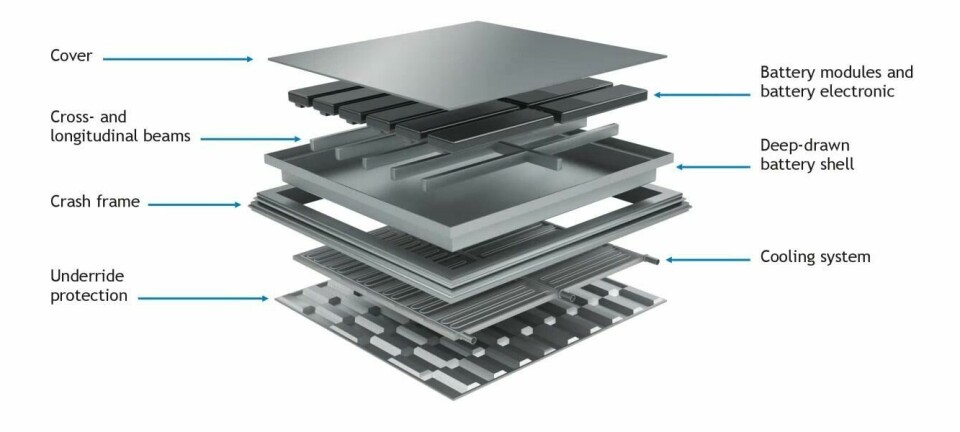 Cover

Cross- and longitudinal beams

Crash frame

Underride protection

Battery modules and battery electronic

Deep-drawn battery shell

Cooling system